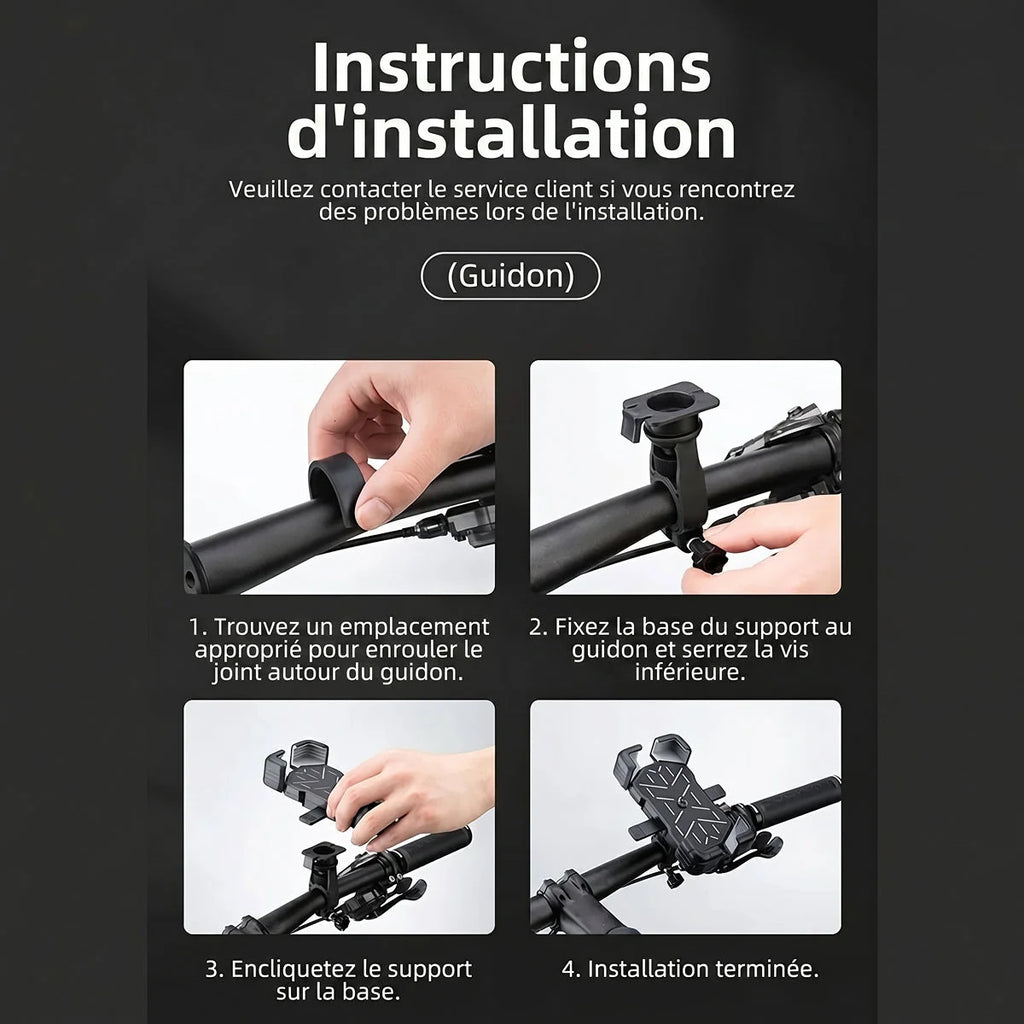 Instructions d'installation

Veuillez contacter le service client si vous rencontrez des problèmes lors de l'installation.

(Guidon)

1. Trouvez un emplacement approprié pour enrouler le joint autour du guidon.

2. Fixez la base du support au guidon et serrez la vis inférieure.

3. Encliquetez le support sur la base.

4. Installation terminée.