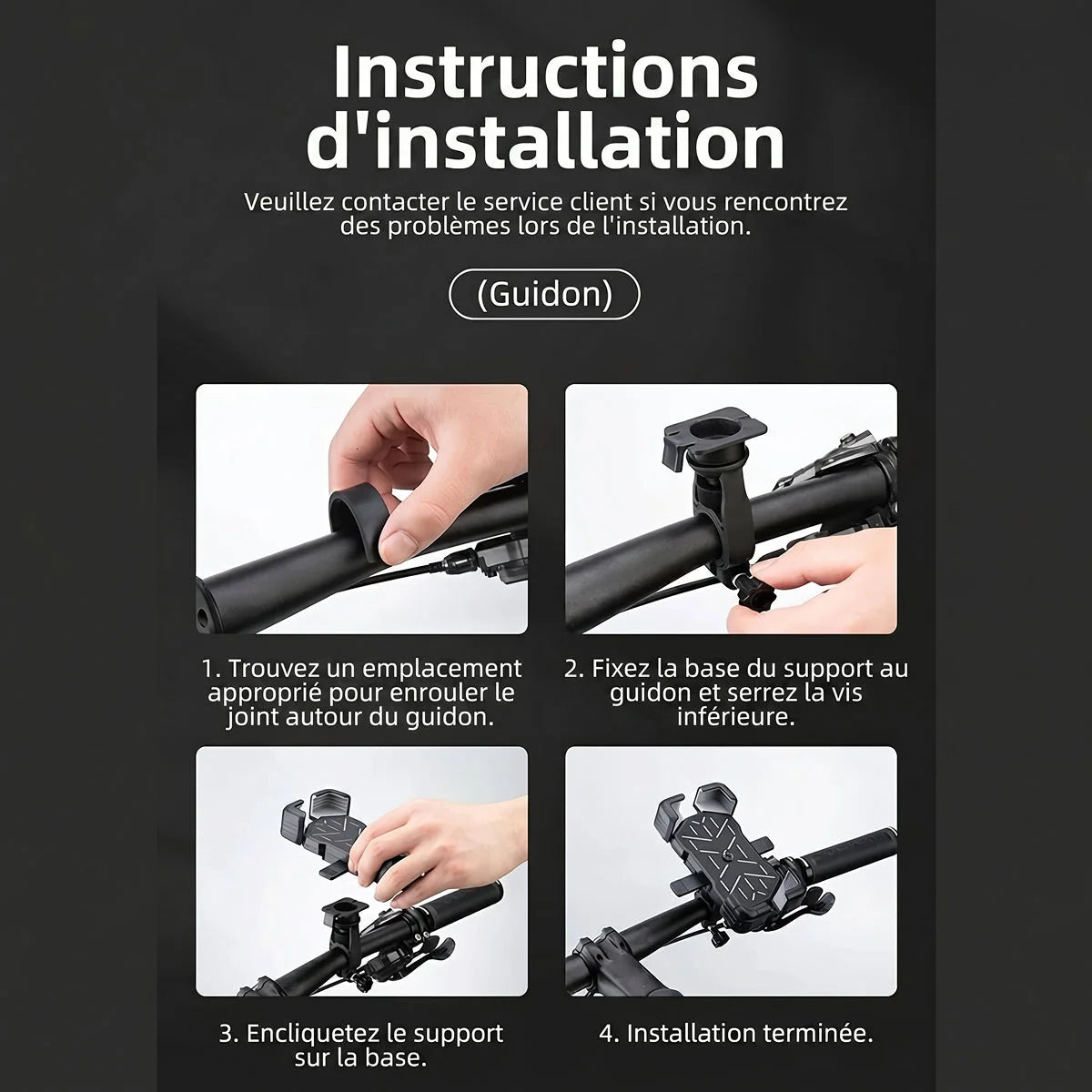 Instructions d'installation

Veuillez contacter le service client si vous rencontrez des problèmes lors de l'installation.

(Guidon)

1. Trouvez un emplacement approprié pour enrouler le joint autour du guidon.

2. Fixez la base du support au guidon et serrez la vis inférieure.

3. Encliquetez le support sur la base.

4. Installation terminée.